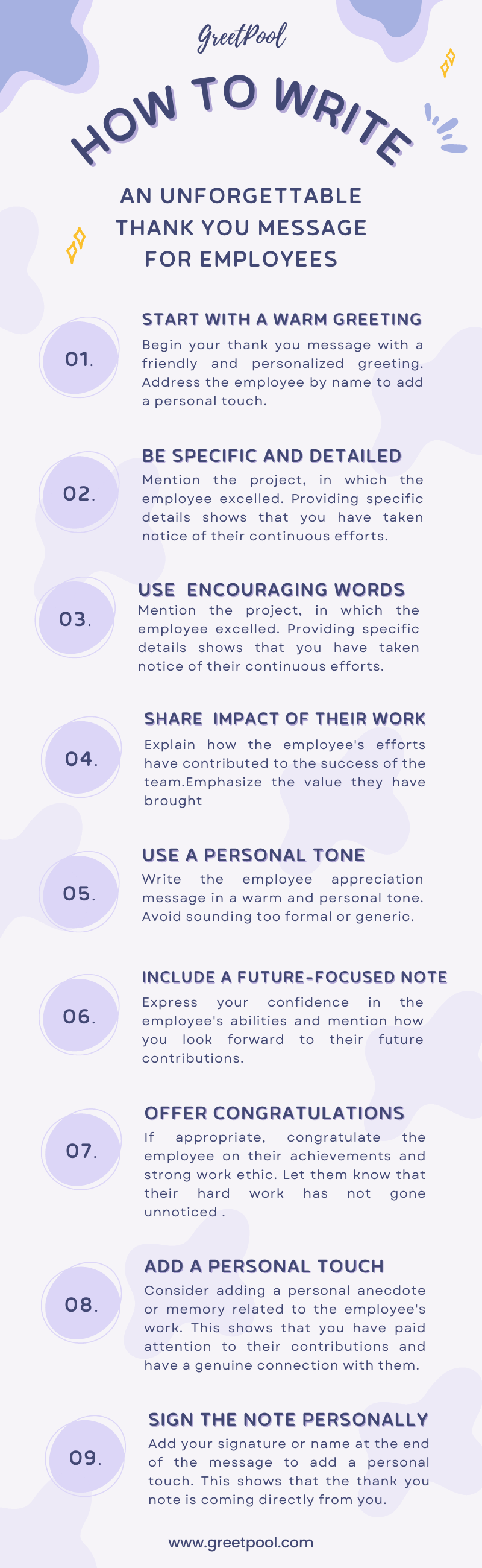 GreetPool

HOW TO WRITE

AN UNFORGETTABLE THANK YOU MESSAGE FOR EMPLOYEES

01.

START WITH A WARM GREETING

Begin your thank you message with a friendly and personalized greeting. Address the employee by name to add a personal touch.

02.

BE SPECIFIC AND DETAILED

Mention the project, in which the employee excelled. Providing specific details shows that you have taken notice of their continuous efforts.

03.

USE ENCOURAGING WORDS

Mention the project, in which the employee excelled. Providing specific details shows that you have taken notice of their continuous efforts.

04.

SHARE IMPACT OF THEIR WORK

Explain how the employee's efforts have contributed to the success of the team.Emphasize the value they have brought

05.

USE A PERSONAL TONE

Write the employee appreciation message in a warm and personal tone. Avoid sounding too formal or generic.

06.

INCLUDE A FUTURE-FOCUSED NOTE

Express your confidence in the employee's abilities and mention how you look forward to their future contributions.

07.

OFFER CONGRATULATIONS

If appropriate, congratulate the employee on their achievements and strong work ethic. Let them know that their hard work has not gone unnoticed .

08.

ADD A PERSONAL TOUCH

Consider adding a personal anecdote or memory related to the employee's work. This shows that you have paid attention to their contributions and have a genuine connection with them.

09.

SIGN THE NOTE PERSONALLY

Add your signature or name at the end of the message to add a personal touch. This shows that the thank you note is coming directly from you.

www.greetpool.com